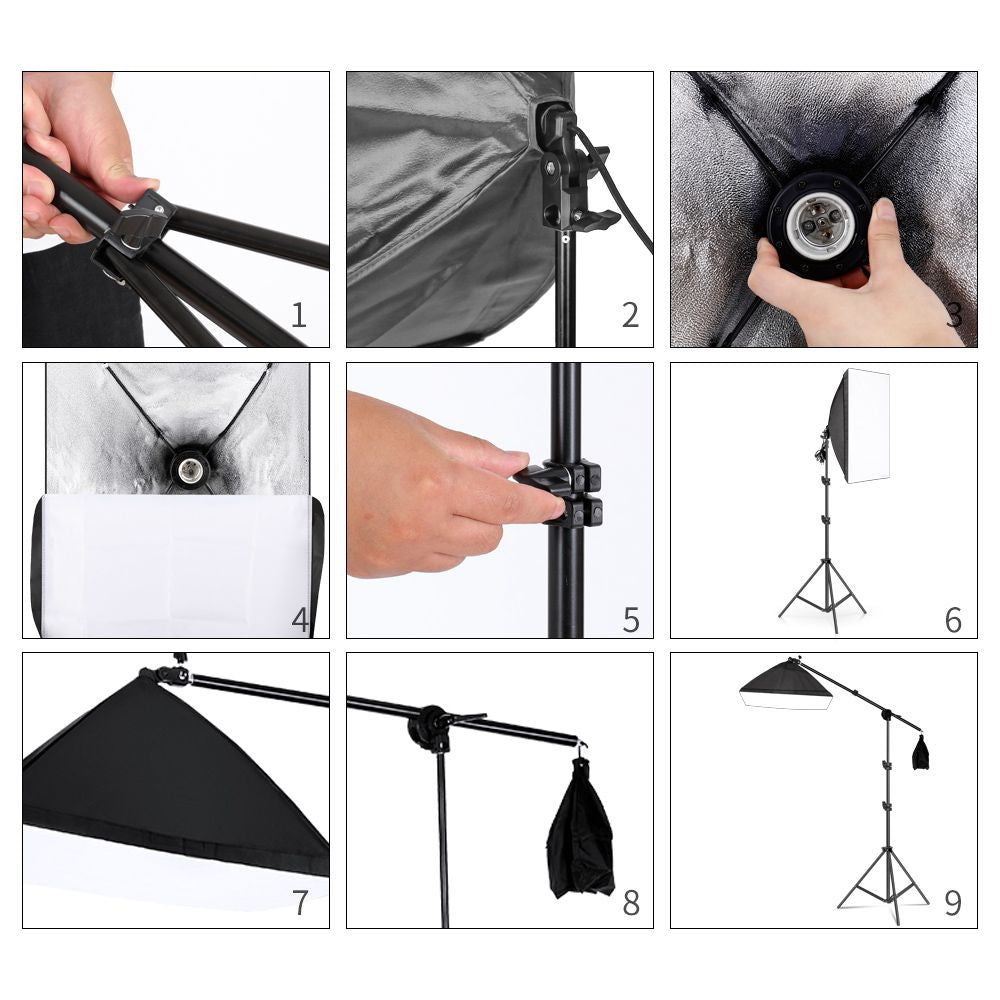 1

2

3

4

5

6

7

8

9